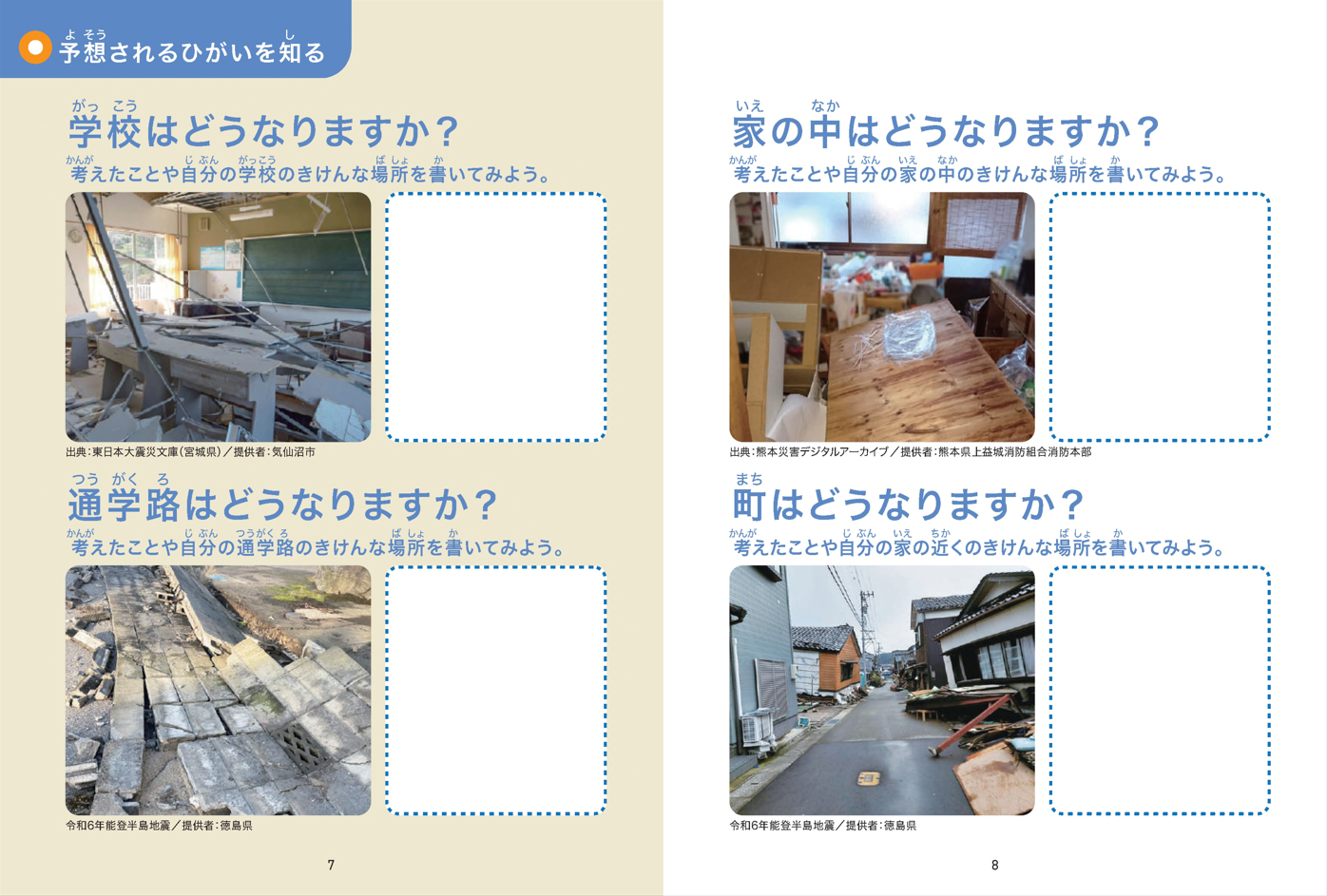 予想されるひがいを知る

学校はどうなりますか？

考えたことや自分の学校のきけんな場所を書いてみよう。

出典：東日本大震災文庫（宮城県）／提供者：気仙沼市

通学路はどうなりますか？

考えたことや自分の通学路のきけんな場所を書いてみよう。

令和6年能登半島地震／提供者：徳島県

7

家の中はどうなりますか？

考えたことや自分の家の中のきけんな場所を書いてみよう。

出典：熊本災害デジタルアーカイブ／提供者：熊本県上益城消防組合消防本部

町はどうなりますか？

考えたことや自分の家の近くのきけんな場所を書いてみよう。

令和6年能登半島地震／提供者：徳島県

8